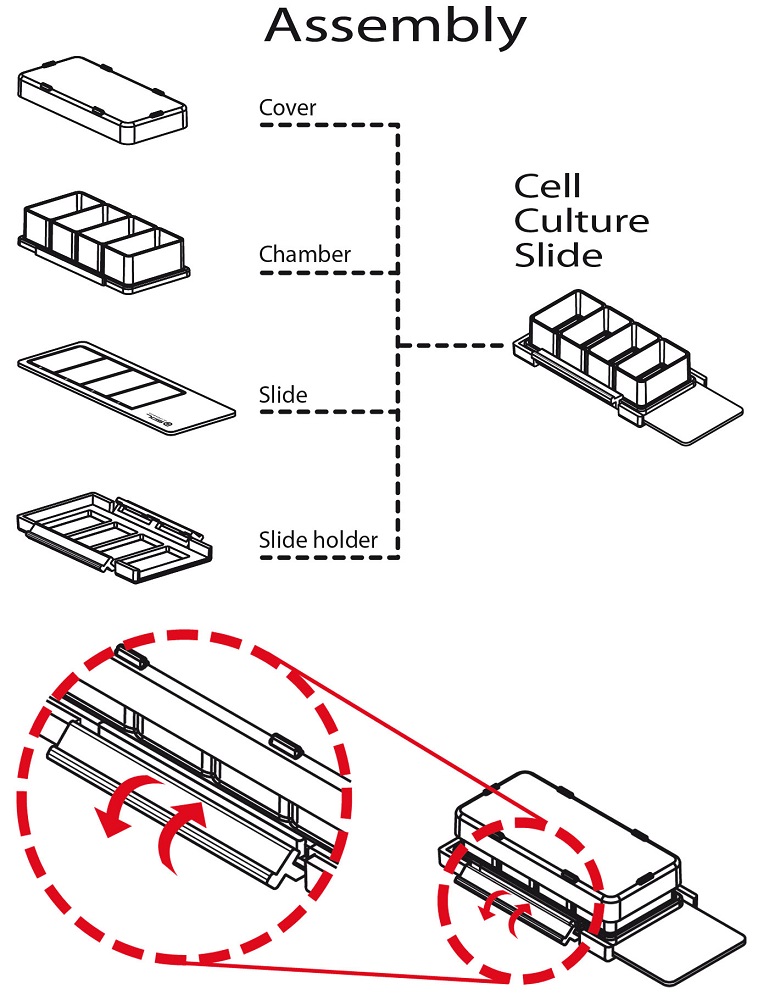 Assembly

Cover

Chamber

Slide

Slide holder

Cell Culture Slide